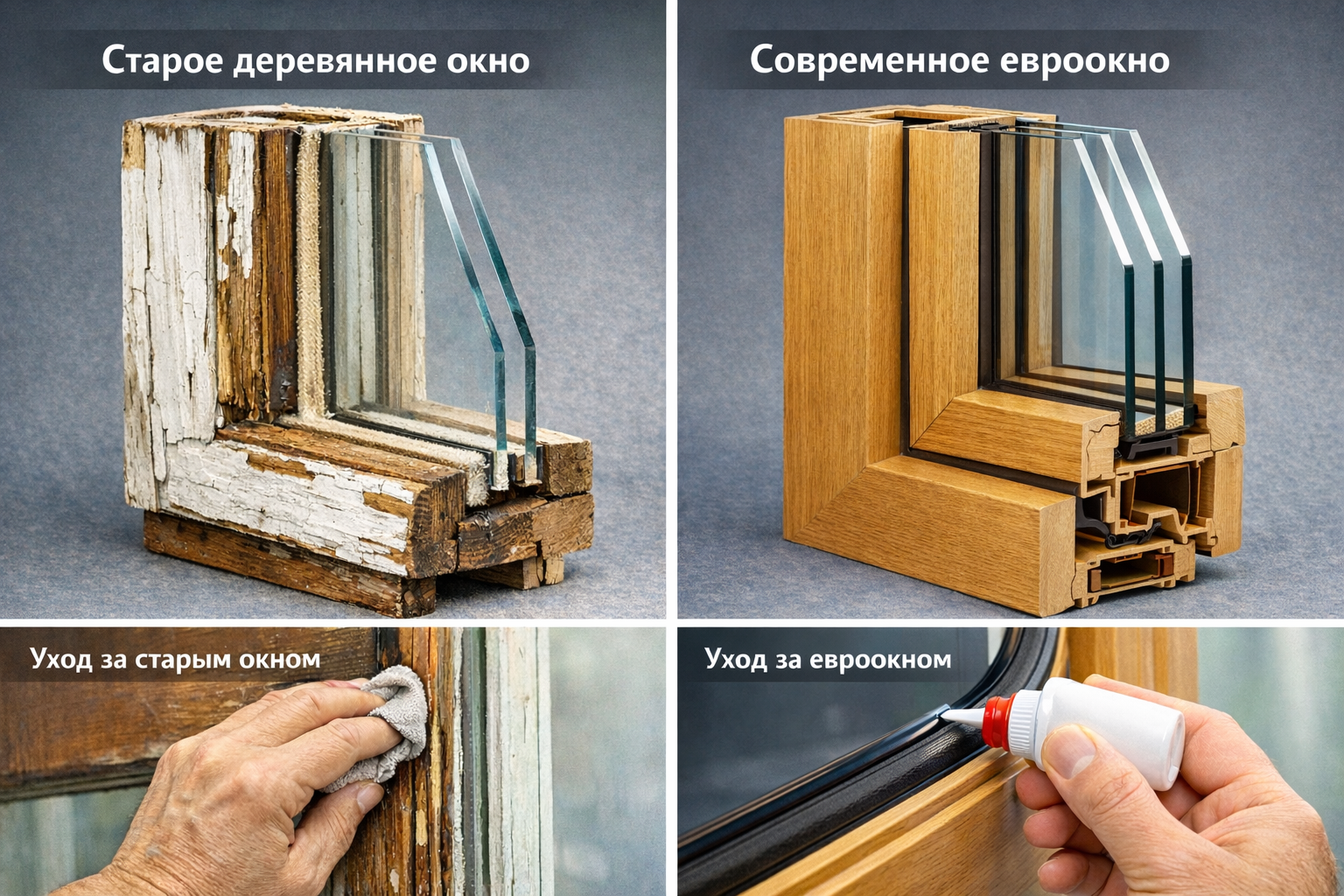 Старое деревянное окно

Современное евроокно

Уход за старым окном

Уход за евроокном